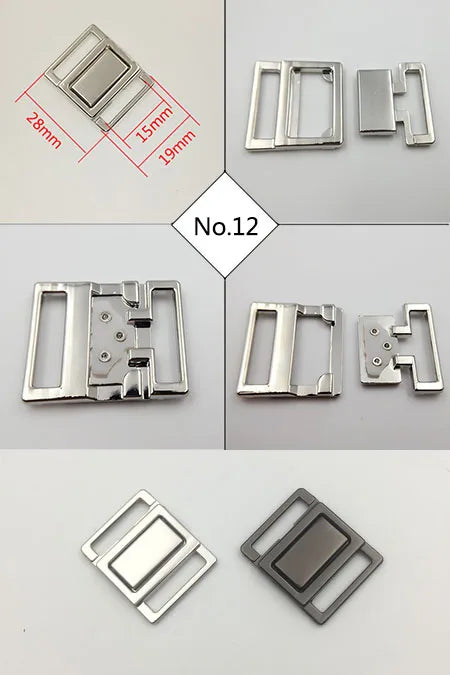 28mm
15mm
19mm

No.12